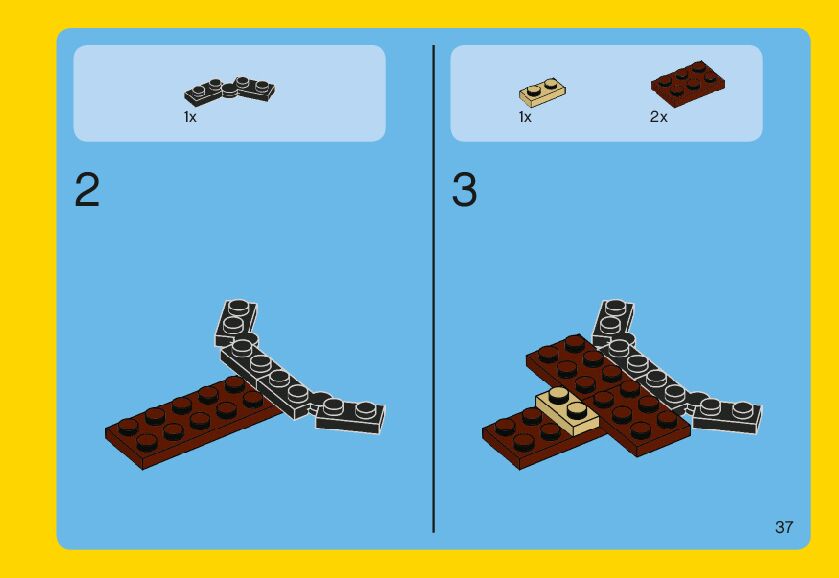 1x

2

1x

2x

3

37