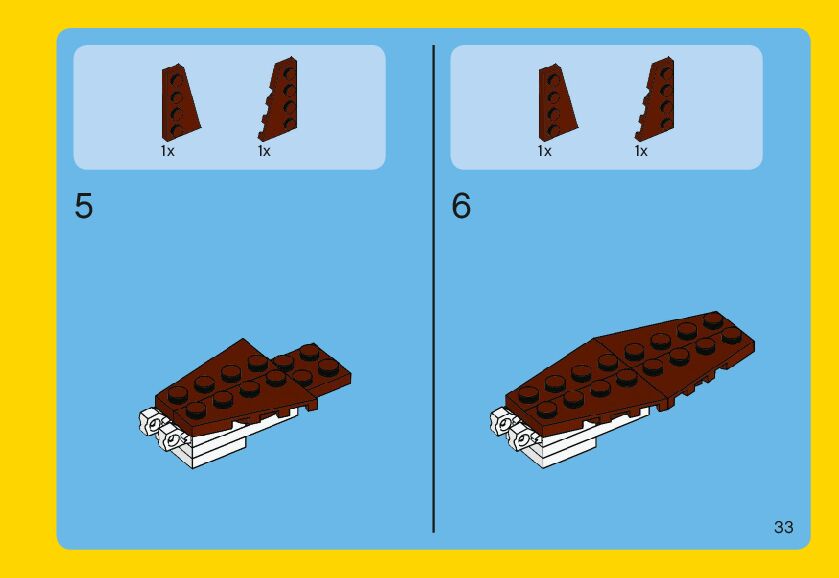 1x 1x

5

1x 1x

6

33