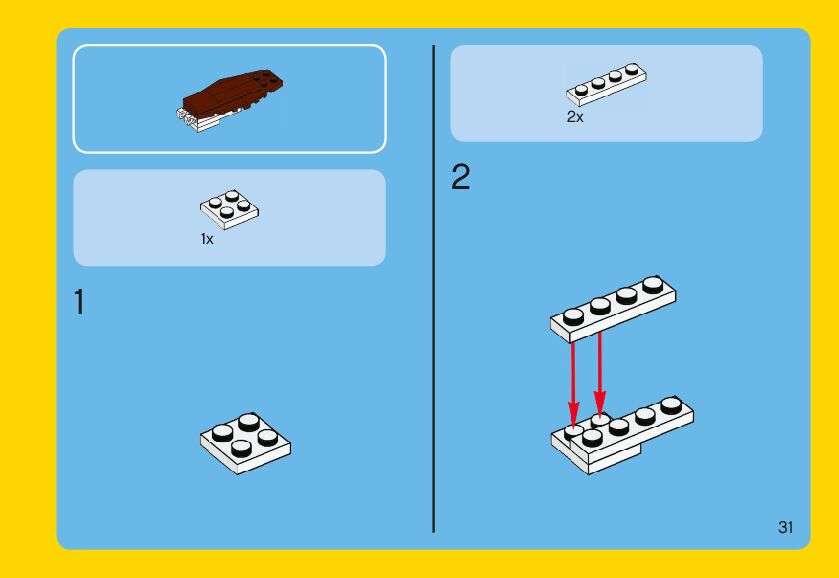 1x

1

2x

2

31