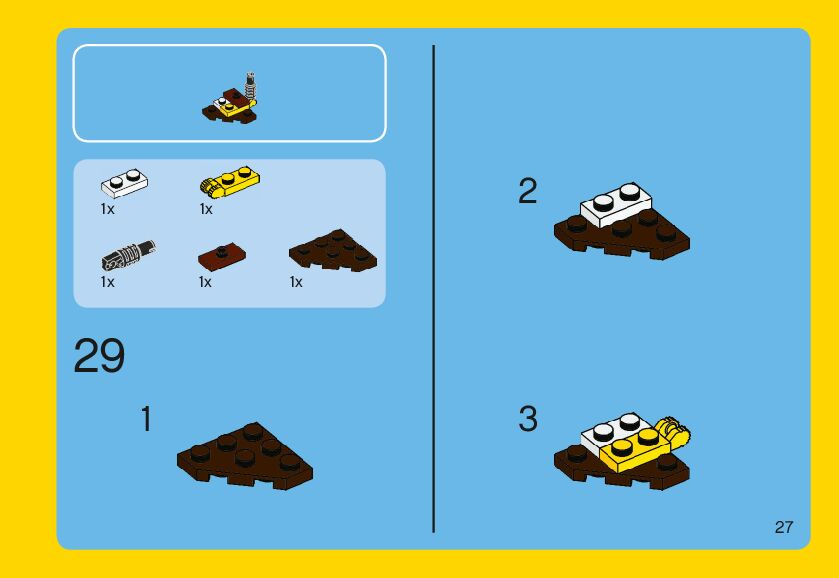 1x
1x
1x
1x
1x

29

1

2

3

27