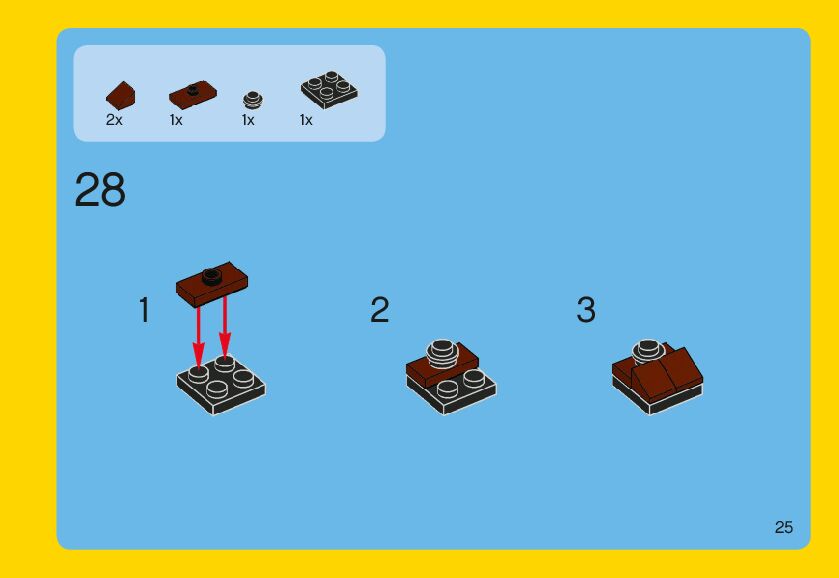 2x 1x 1x 1x

28

1

2

3

25