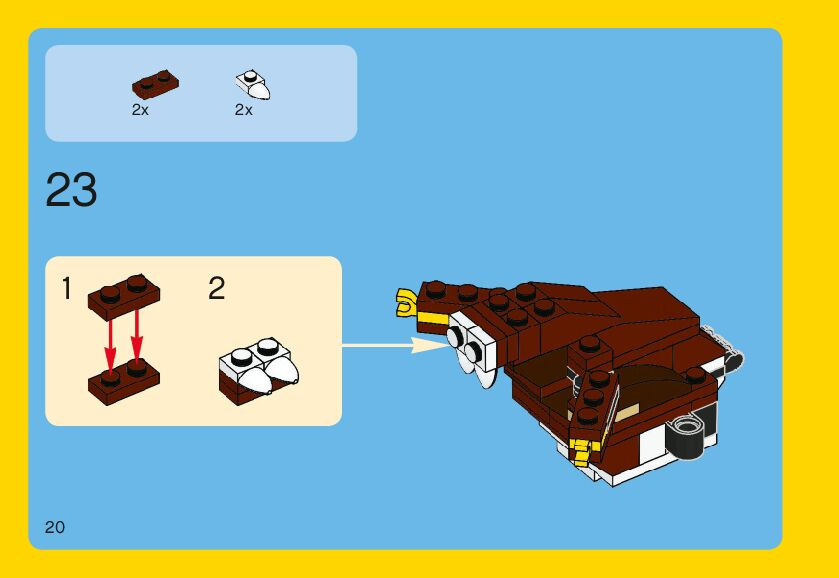 2x
2x

23

1
2

20