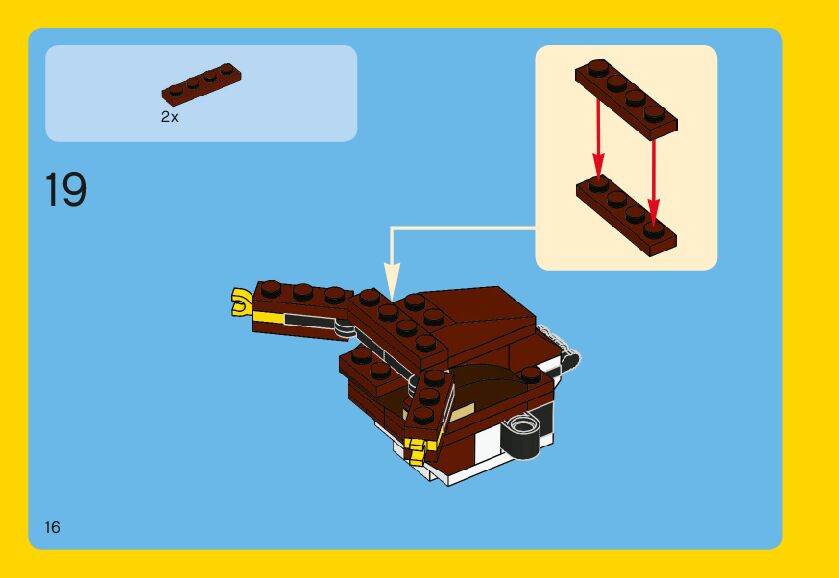 2x

19

16