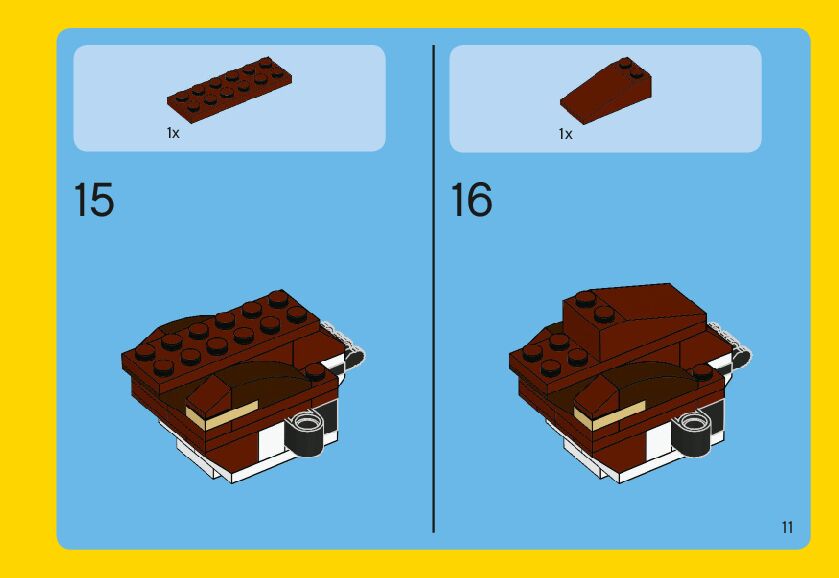 1x

15

1x

16

11