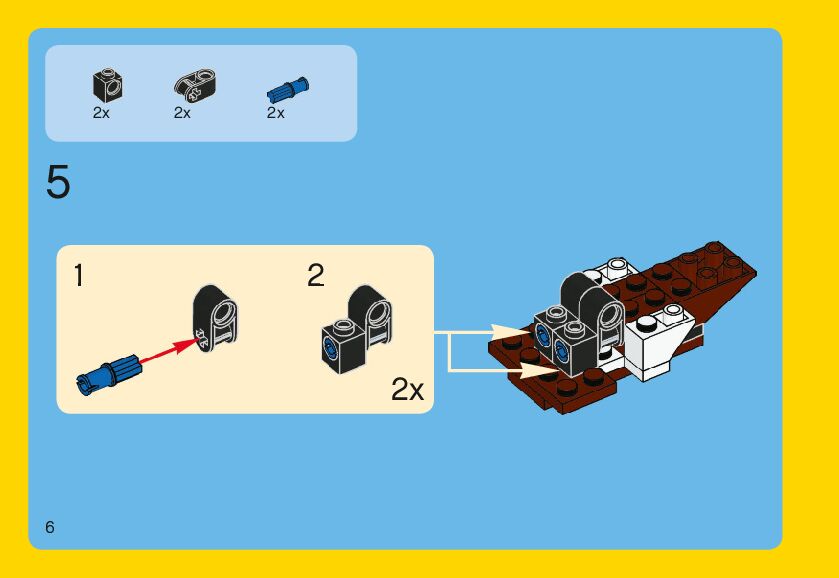 2x 2x 2x

5

1

2

2x

6