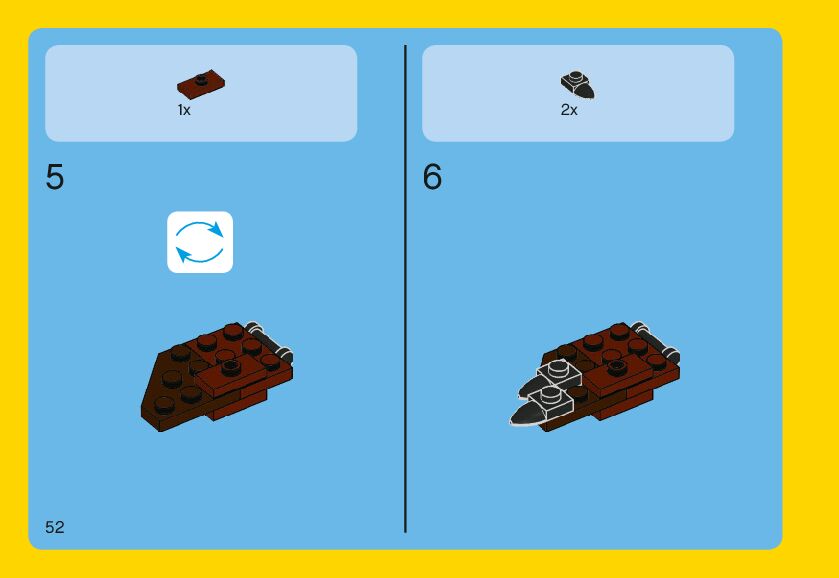 1x

5

2x

6

52