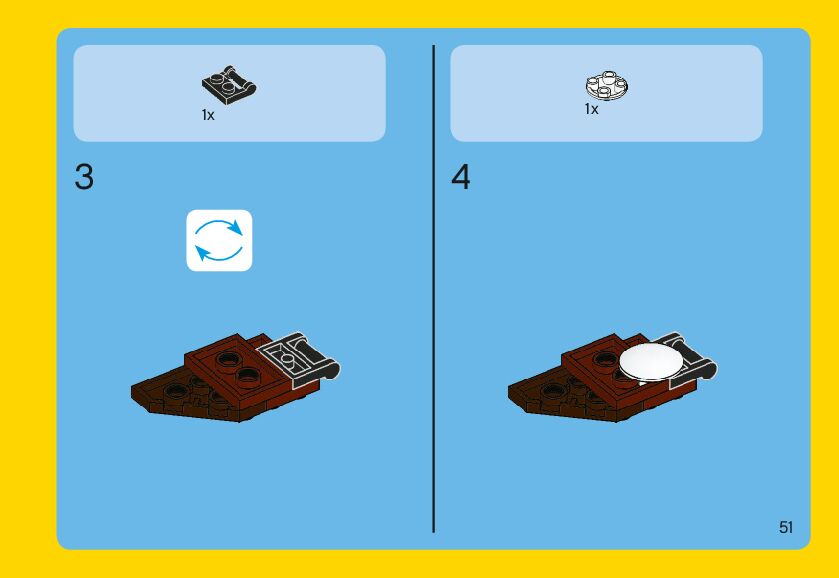 1x

3

1x

4

51