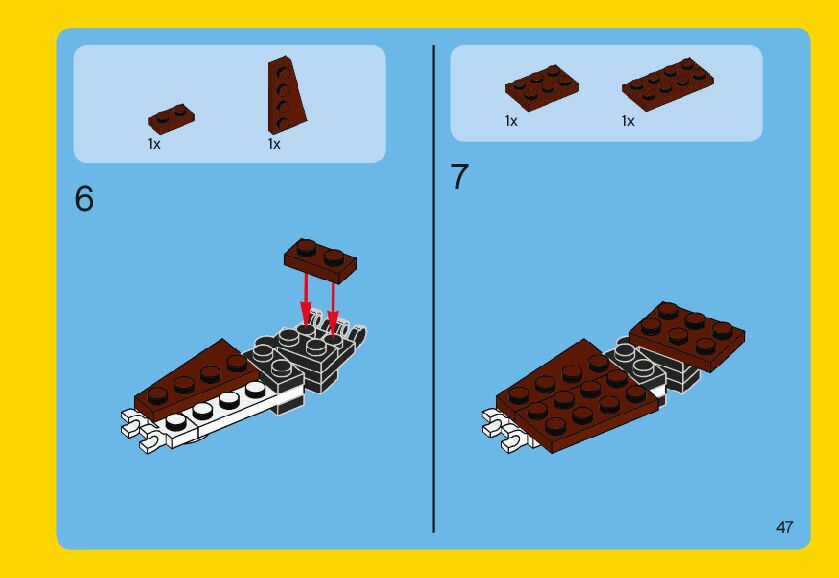 1x
1x

6

1x
1x

7

47