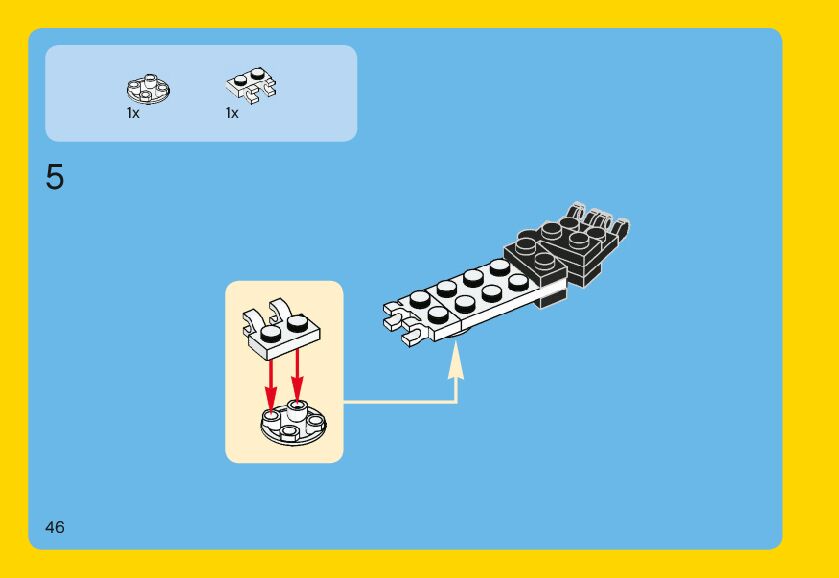 1x 1x

5

46