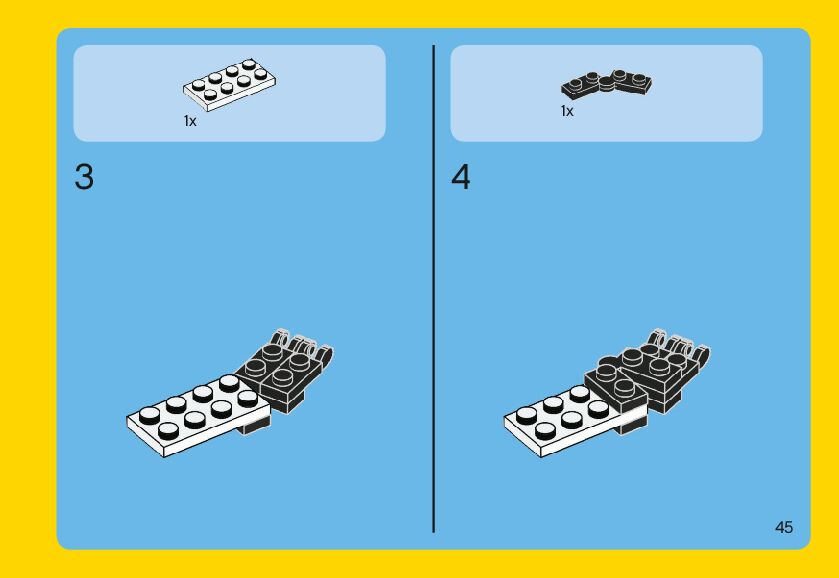 1x

3

1x

4

45