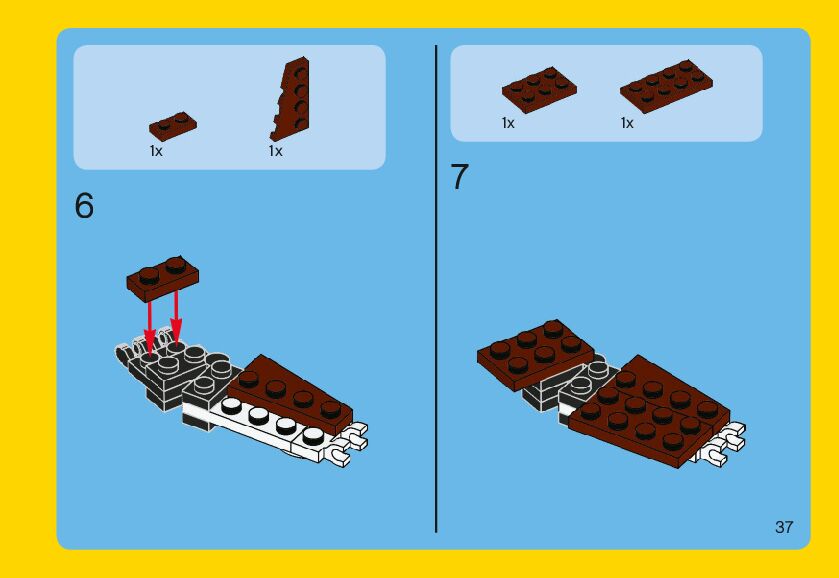 1x 1x

6

1x 1x

7

37