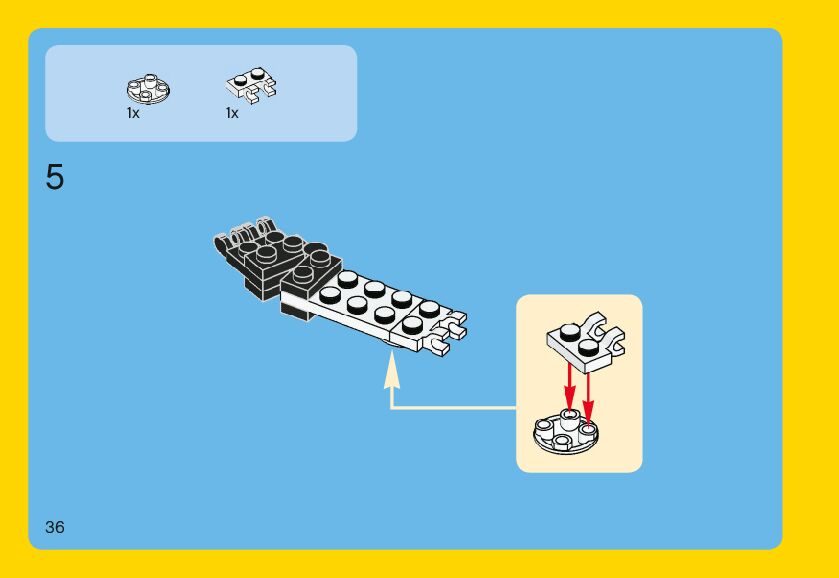 1x 1x

5

36