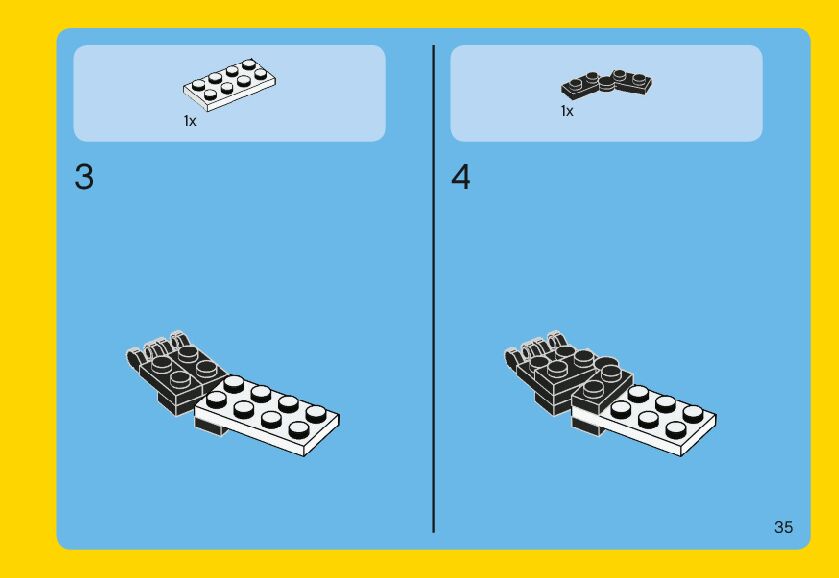 1x

3

1x

4

35