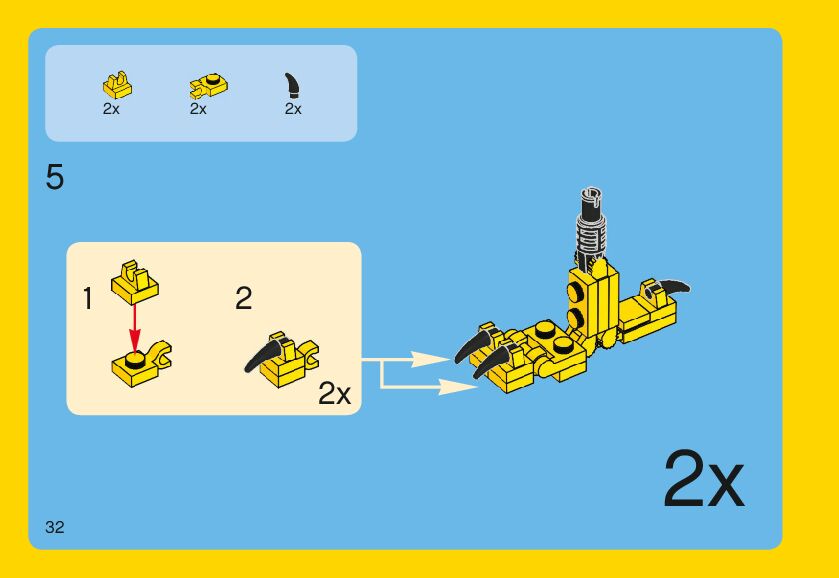 2x 2x 2x

5

1

2

2x

2x

32