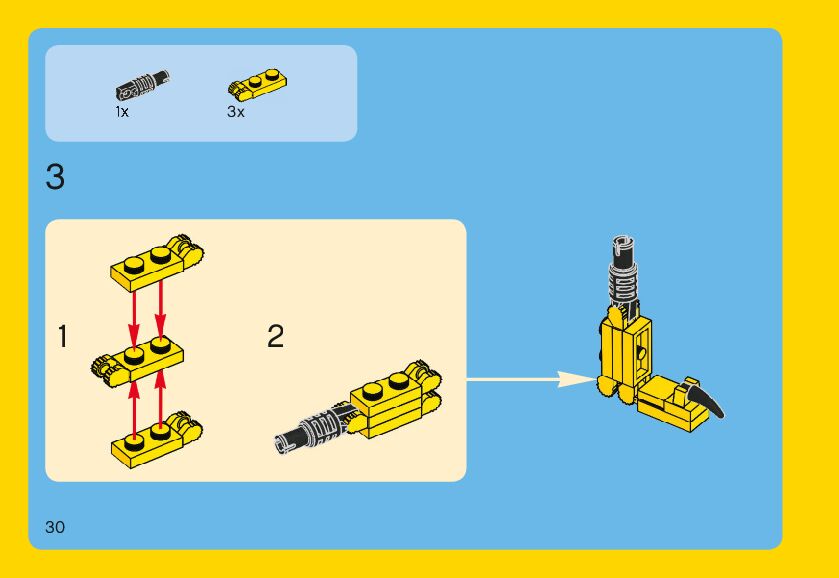 1x
3x

3

1

2

30