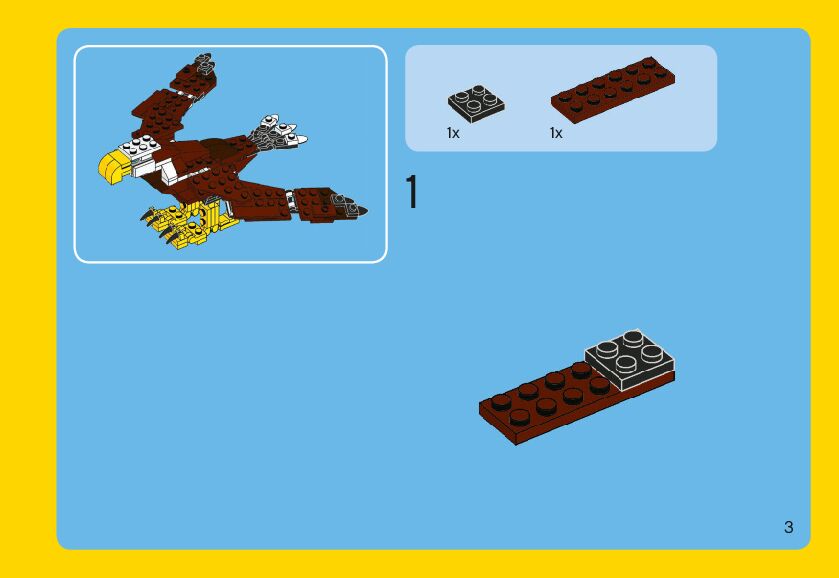 1x

1x

1

3