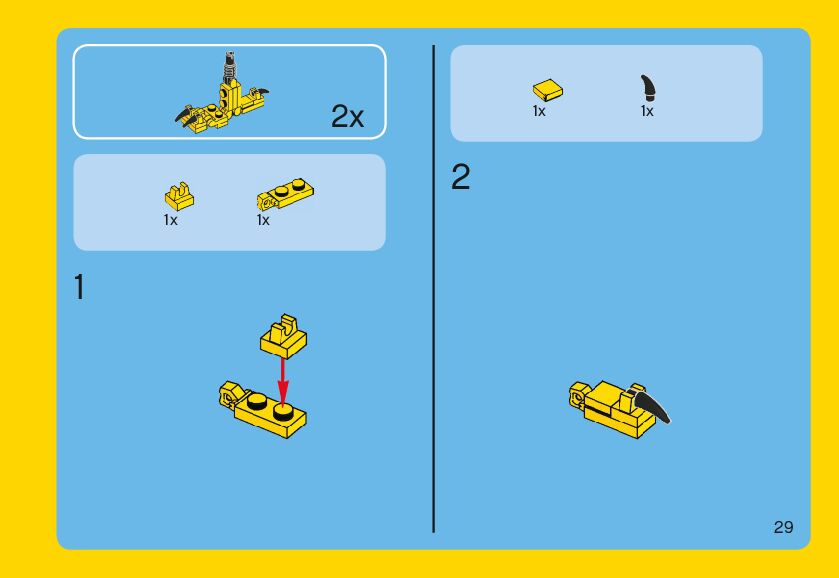 2x

1x 1x

1

1x 1x

2

29