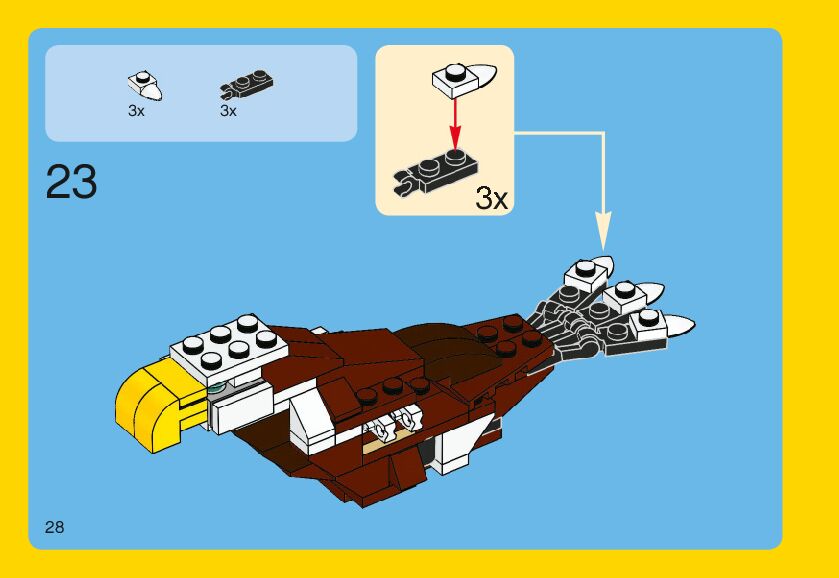 3x 3x

23

3x

28