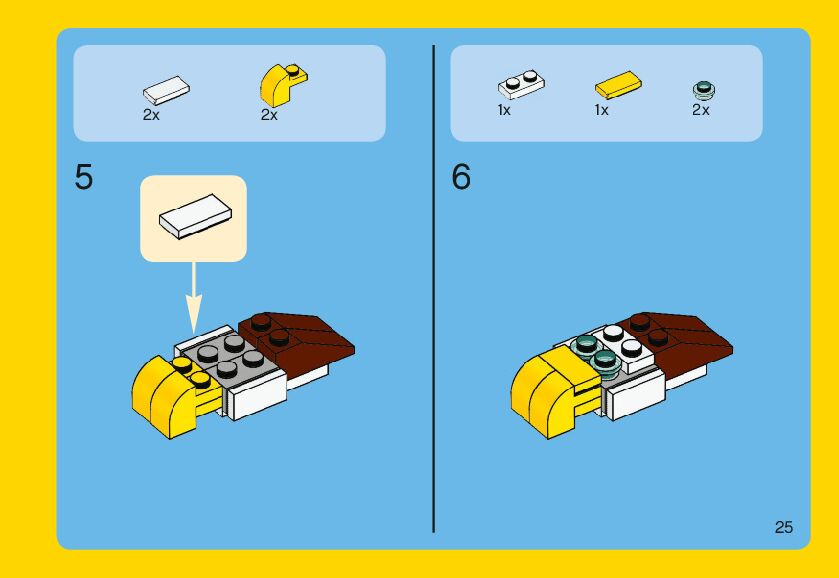 2x
2x

5

1x
1x
2x

6

25