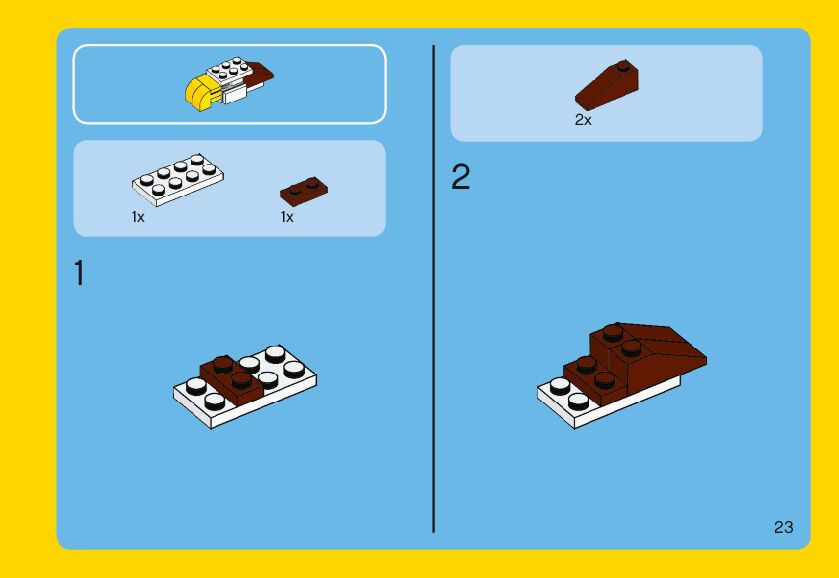 1x

1x

1

2x

2

23