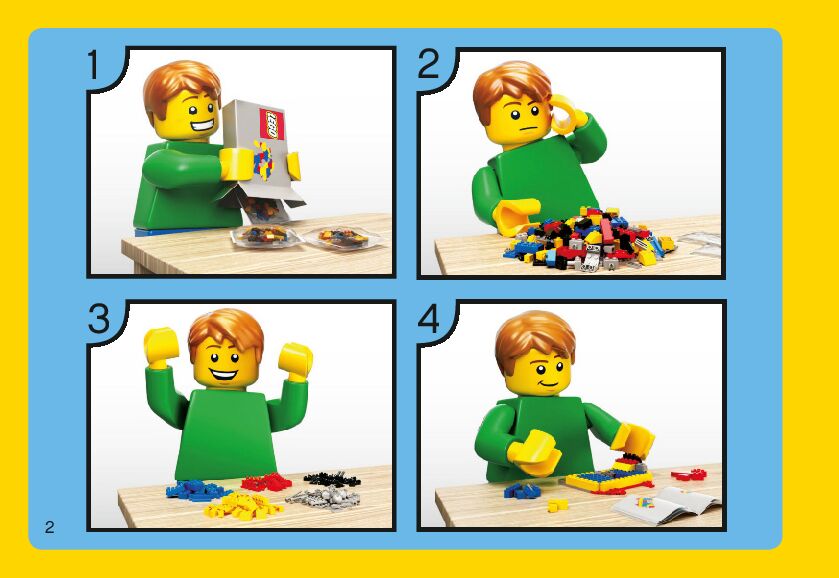 1

LEGO

2

3

4

2