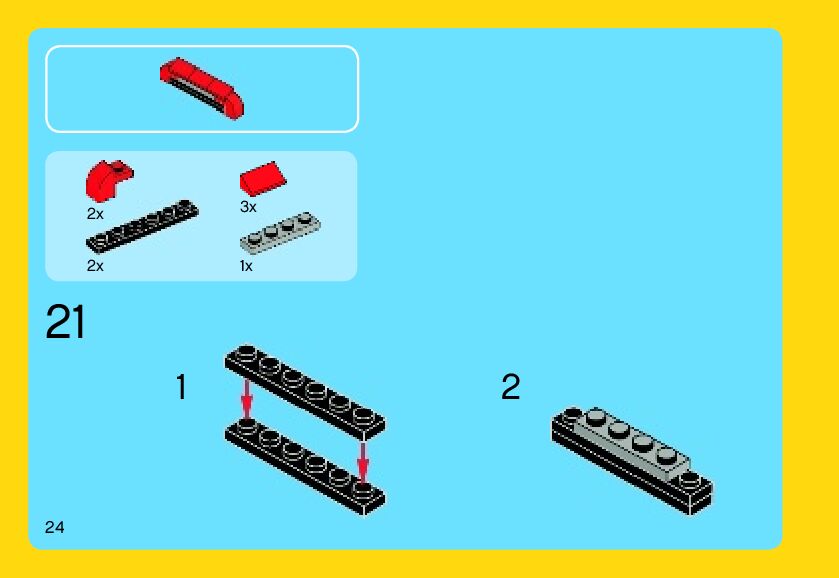 2x

3x

2x

1x

21

1

2

24