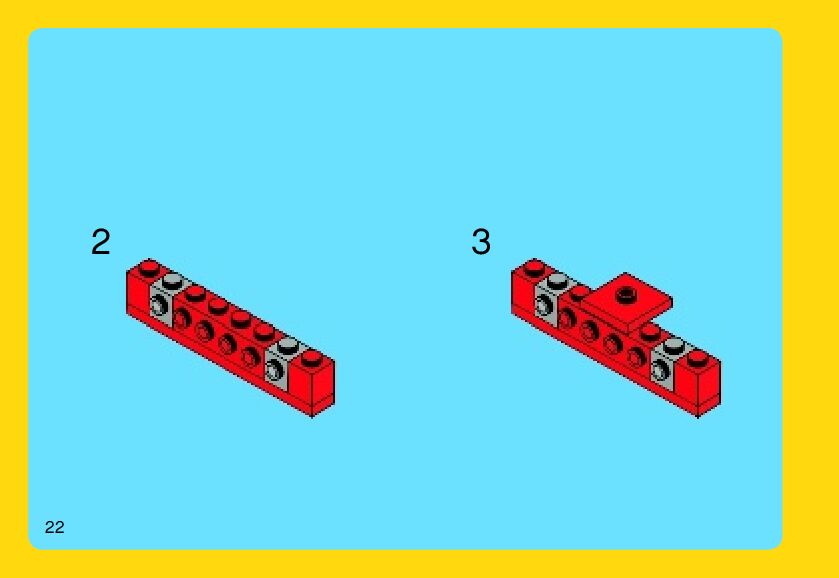 2

3

22