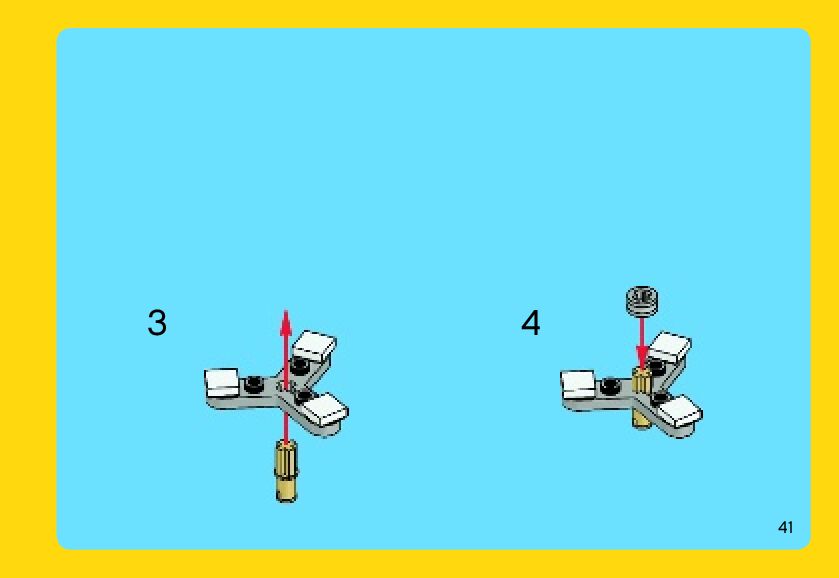 3

4

41