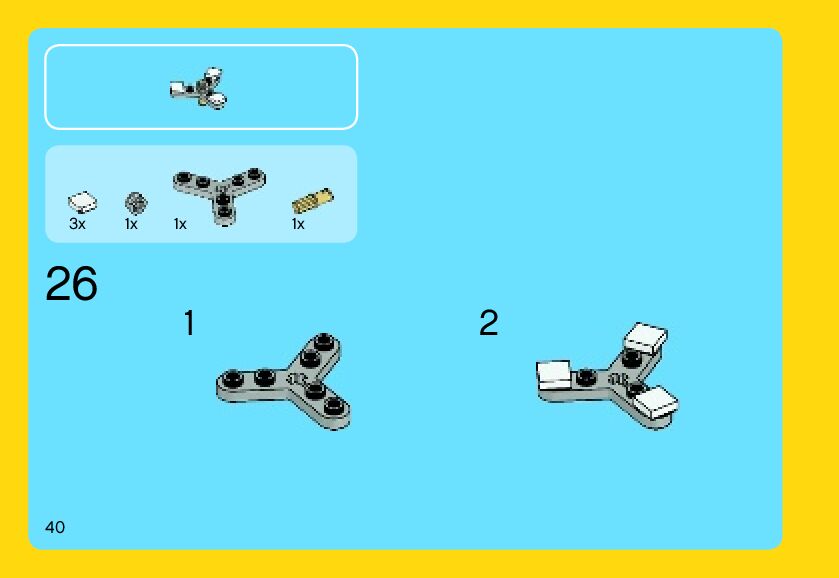 3x 1x 1x 1x

26

1

2

40