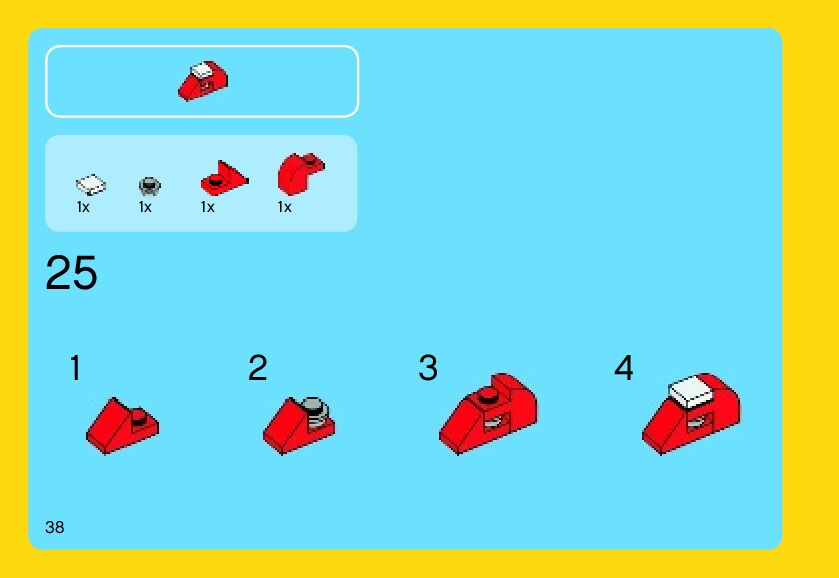 1x 1x 1x 1x

25

1

2

3

4

38