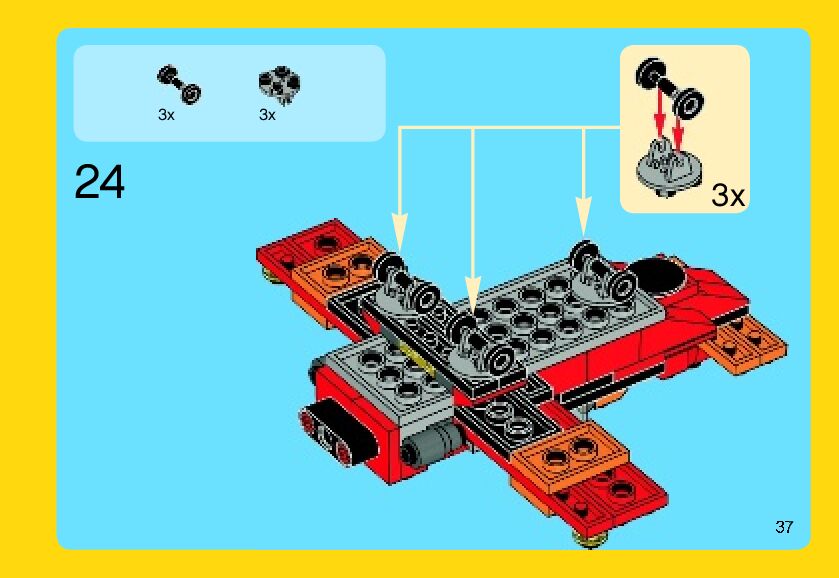 3x 3x

24

3x

37