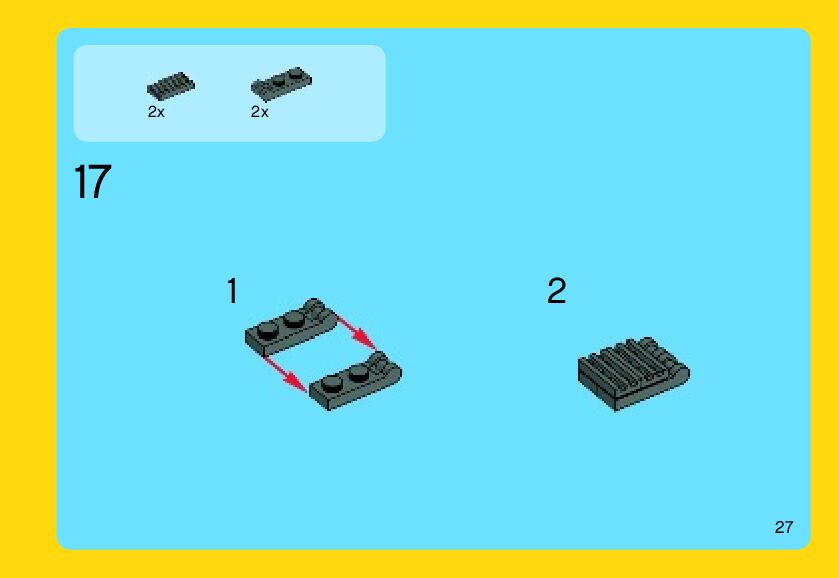 2x
2x

17

1

2

27