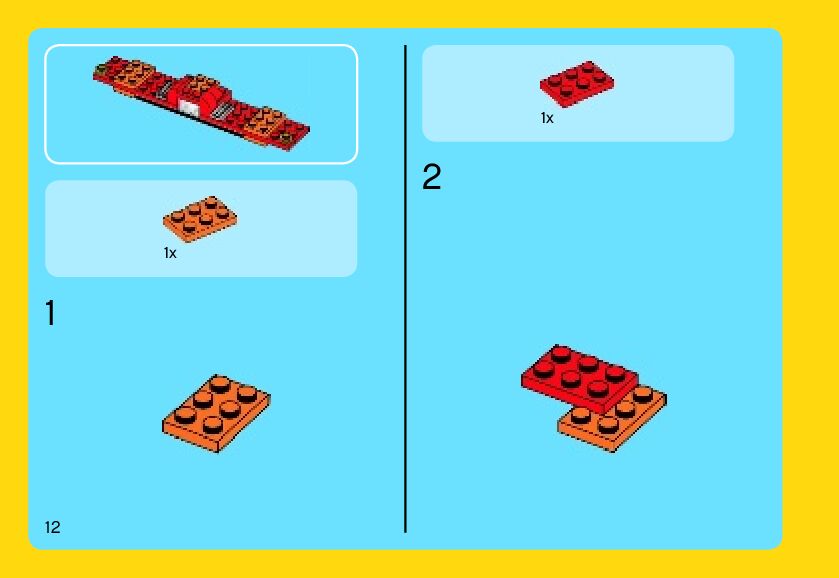 1x

1

12

1x

2