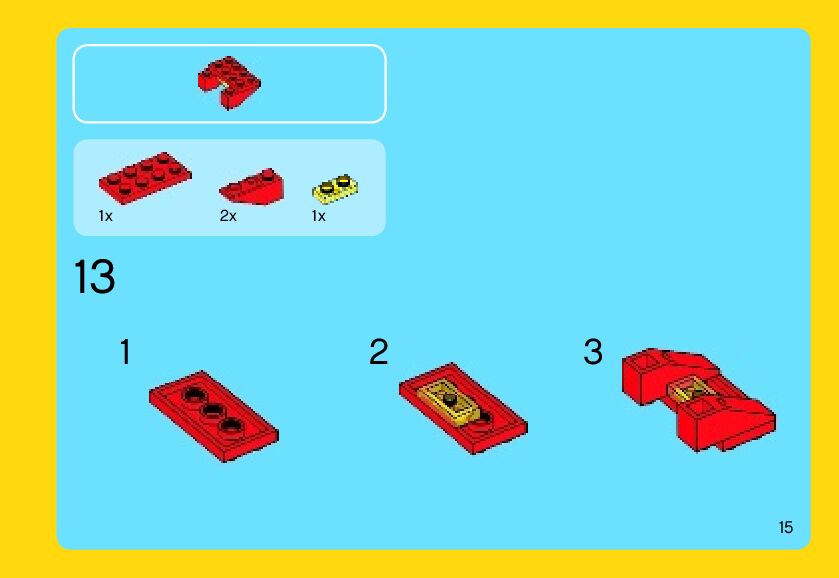 1x
2x
1x

13

1

2

3

15