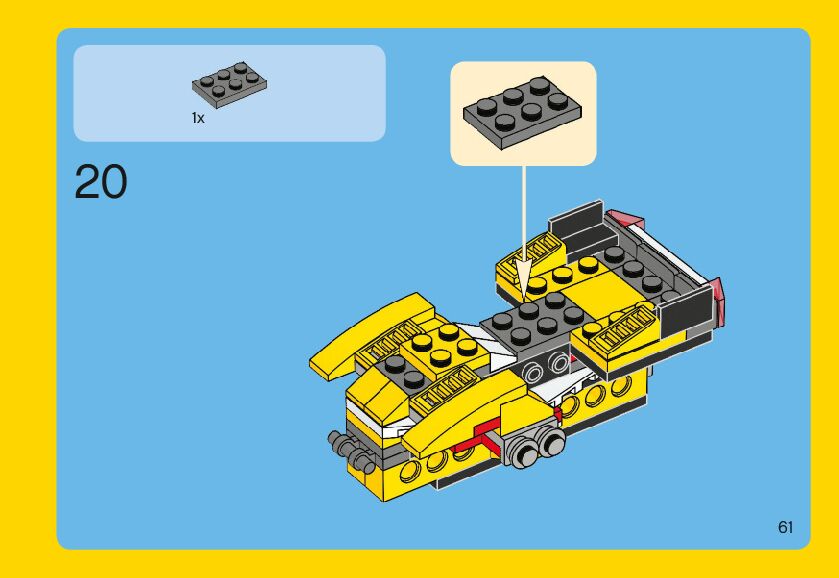 1x

20

61