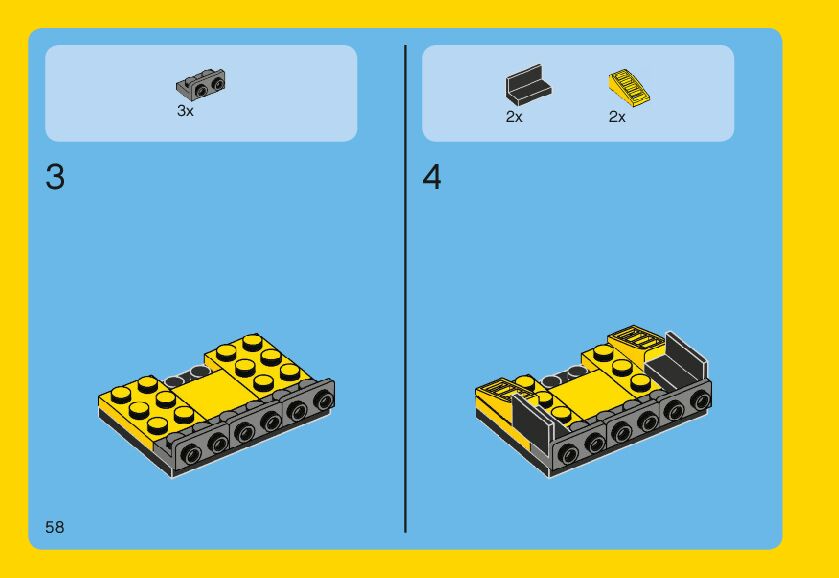 3x

3

58

2x 2x

4