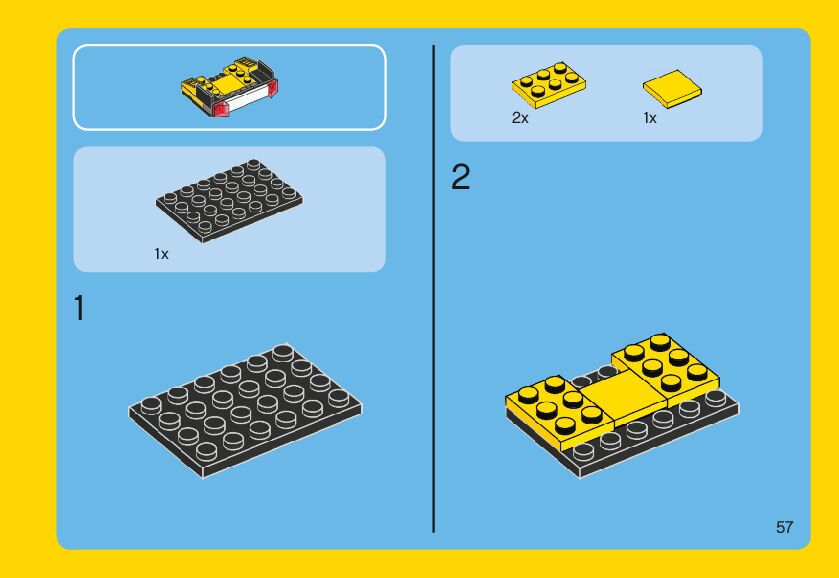 1x

1

2x 1x

2

57