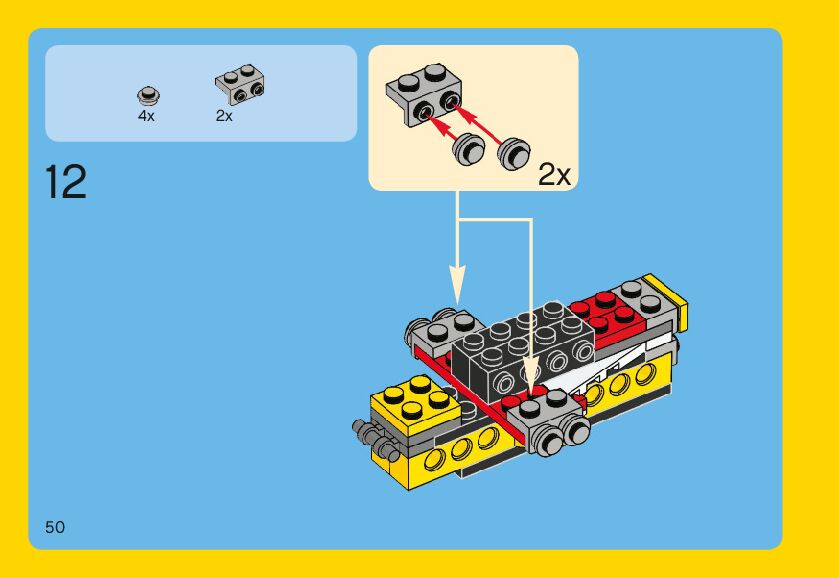 4x 2x

12

2x

50