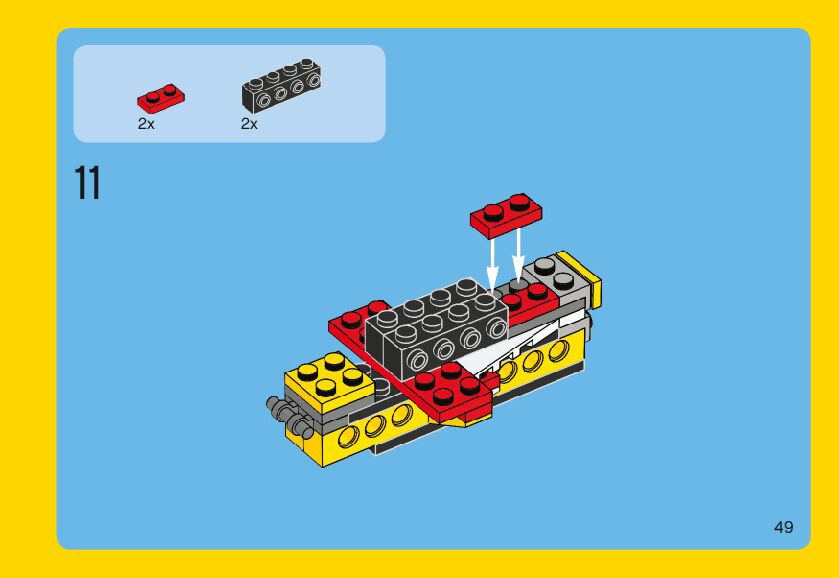 2x
2x

11

49