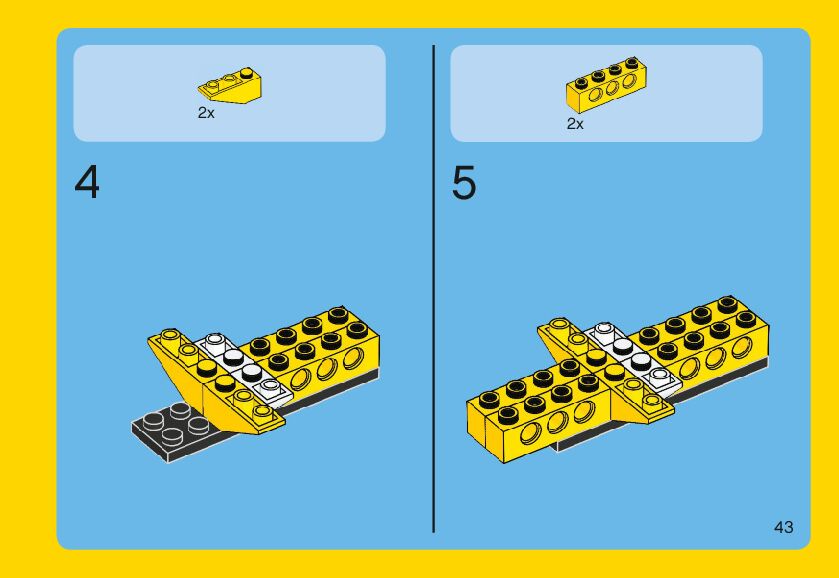 2x

4

2x

5

43