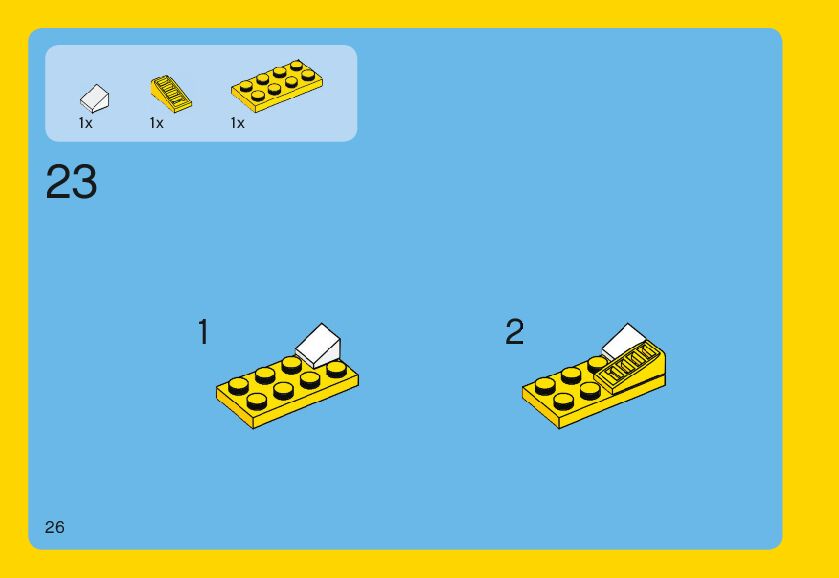 1x 1x 1x

23

1

2

26