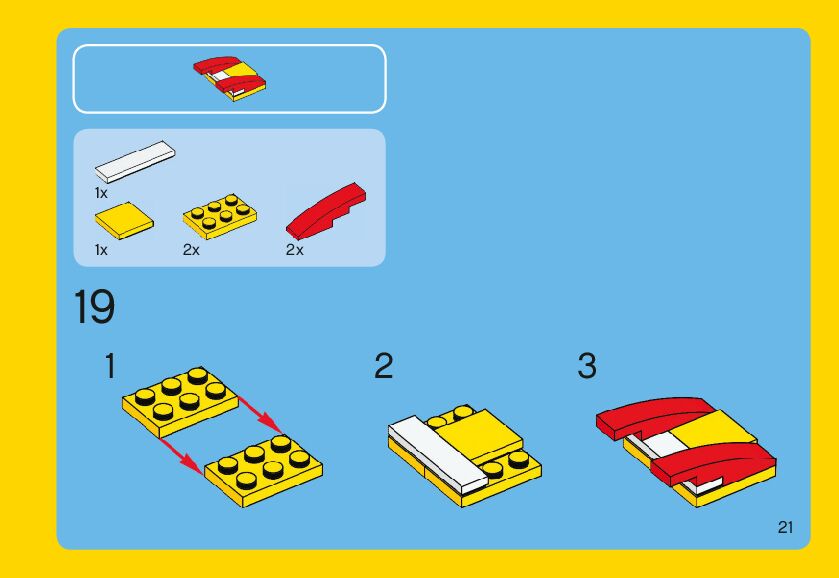 1x

1x 2x 2x

19

1

2

3

21