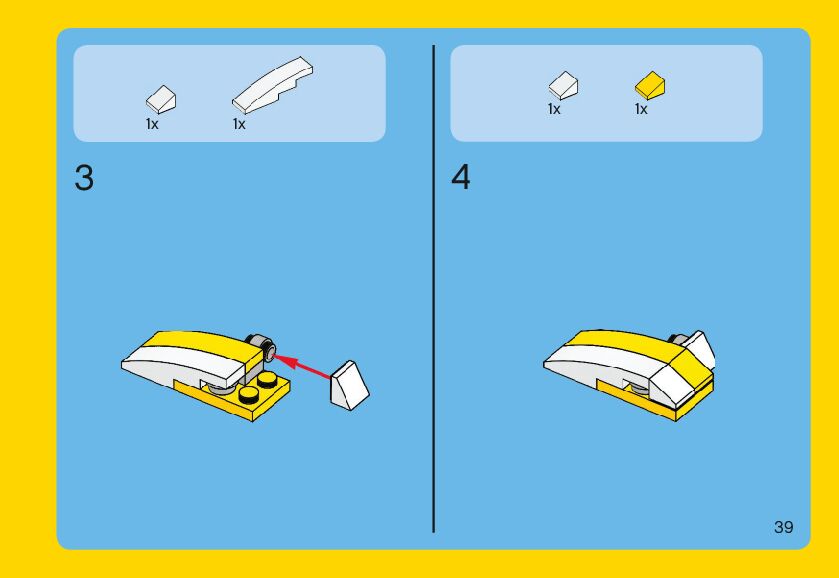 1x 1x

3

1x 1x

4

39