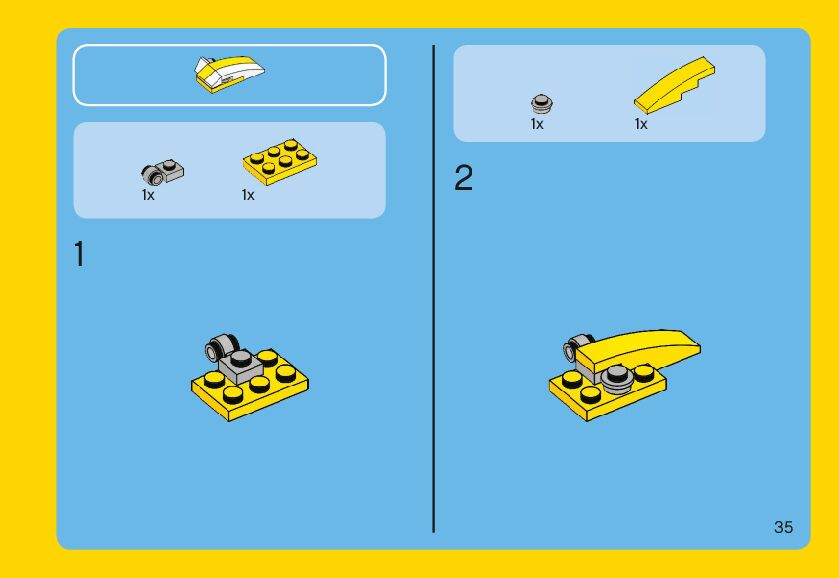 1x
1x

1

1x
1x

2

35