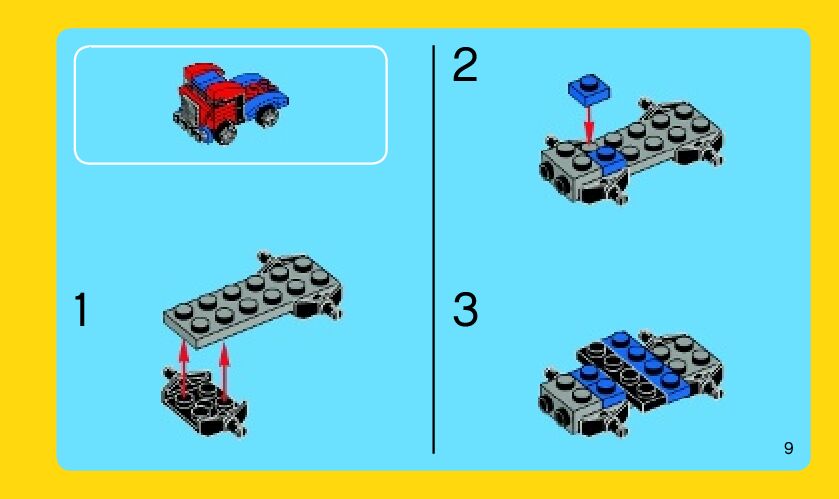 1

2

3

9