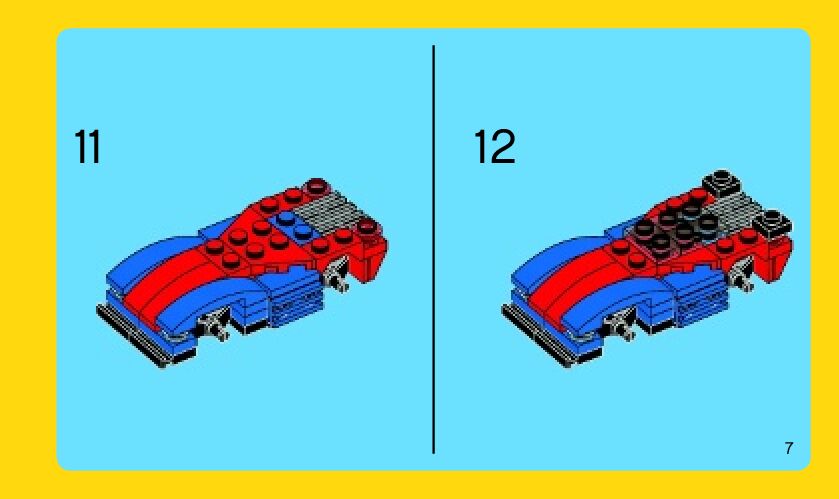 11

12

7