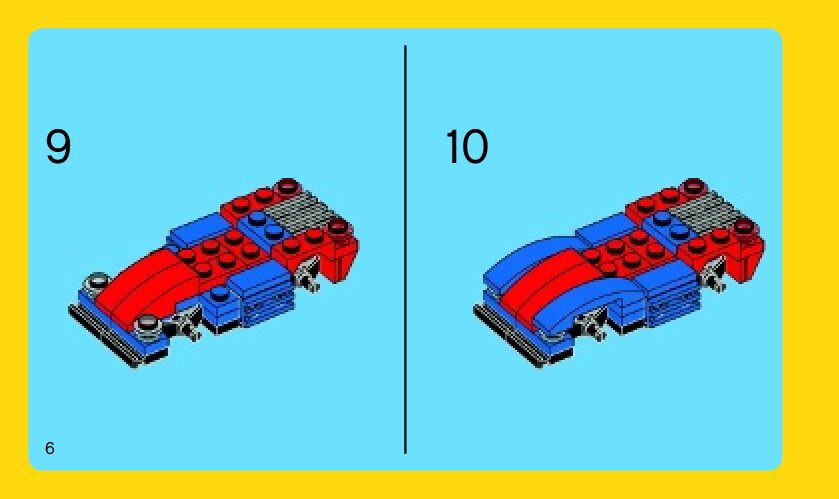 9

10

6