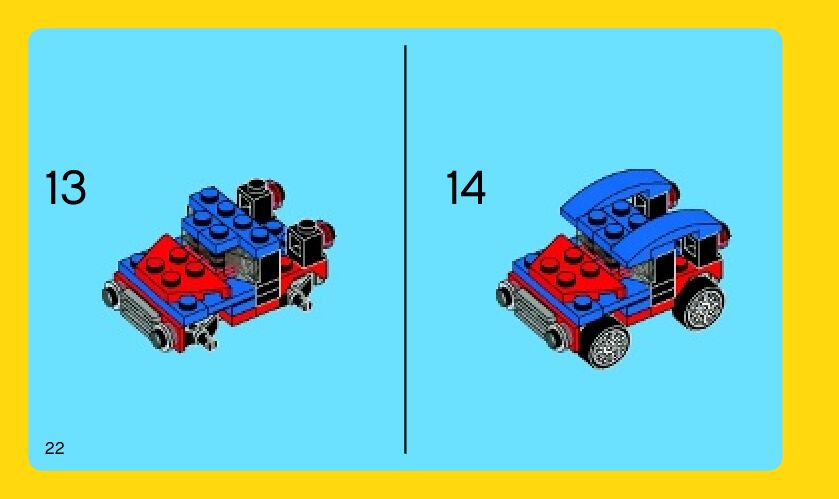 13

14

22