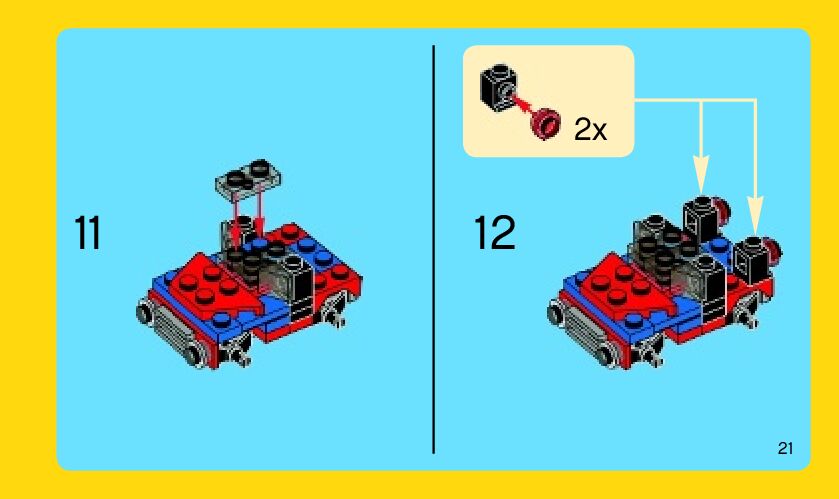 11

2x

12

21