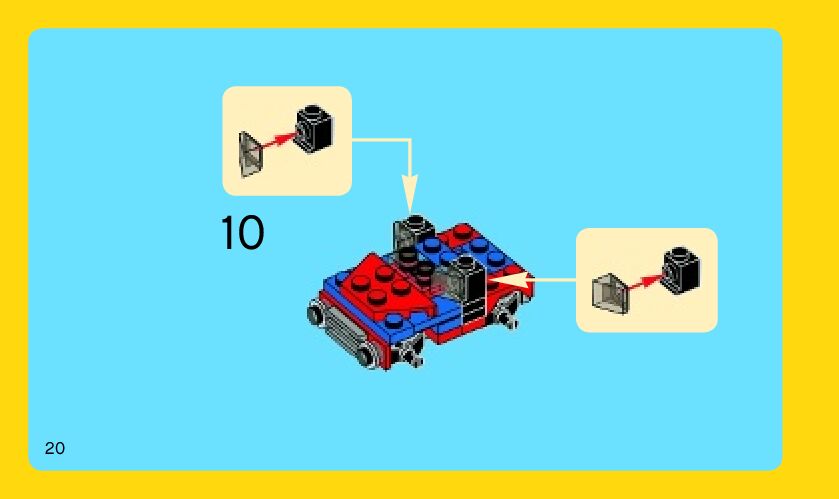 10

20